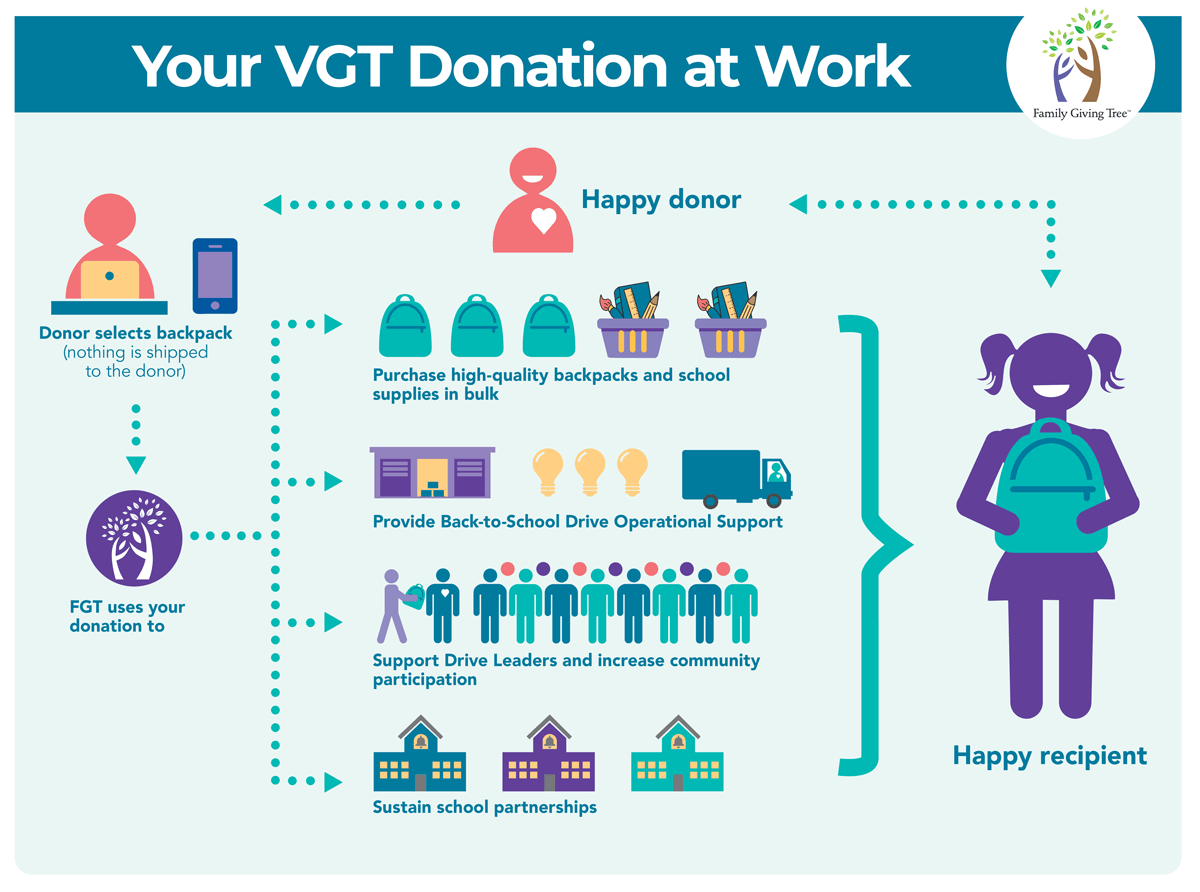 Your VGT Donation at Work

Family Giving Tree™

Happy donor

Donor selects backpack (nothing is shipped to the donor)

FGT uses your donation to

Purchase high-quality backpacks and school supplies in bulk

Provide Back-to-School Drive Operational Support

Support Drive Leaders and increase community participation

Sustain school partnerships

Happy recipient